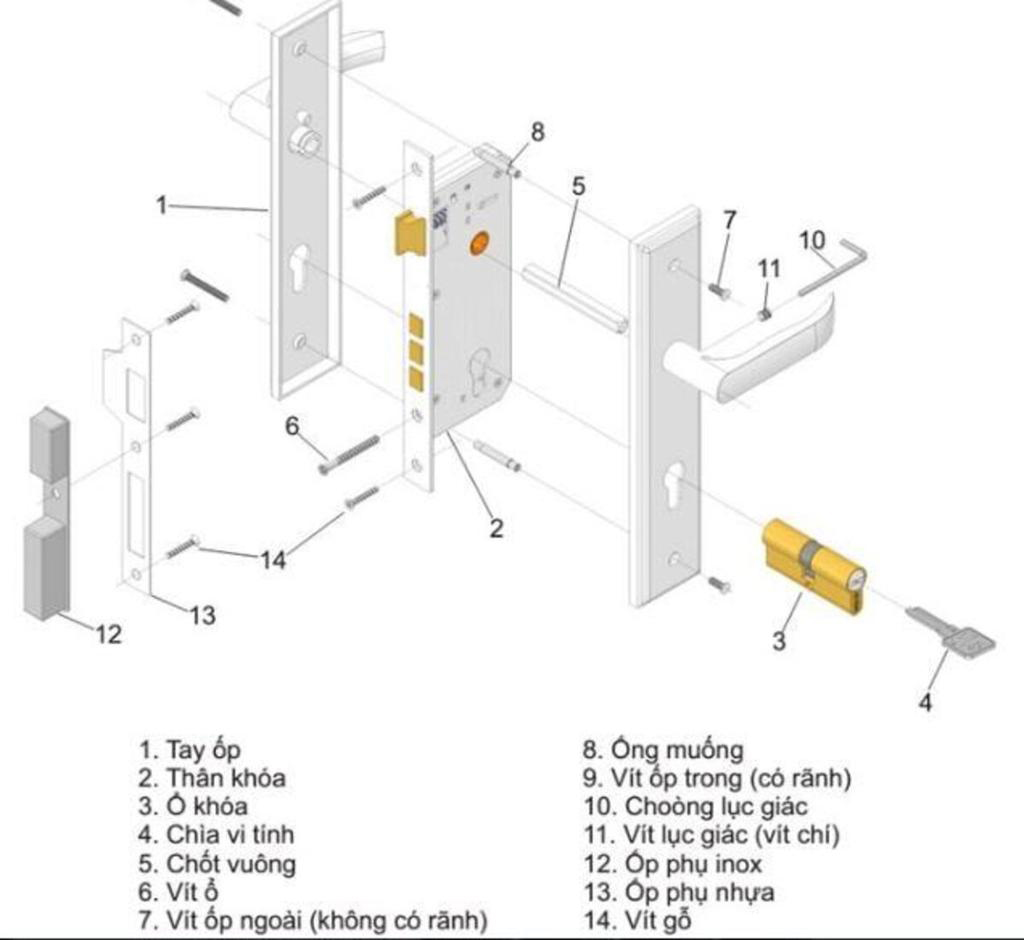 8
5
1
7
10
11
6
2
14
13
12
3
4

1. Tay ốp
2. Thân khóa
3. Ổ khóa
4. Chìa vi tính
5. Chốt vuông
6. Vít ổ
7. Vít ốp ngoài (không có rãnh)

8. Ống muống
9. Vít ốp trong (có rãnh)
10. Choòng lục giác
11. Vít lục giác (vít chí)
12. Ốp phụ inox
13. Ốp phụ nhựa
14. Vít gỗ