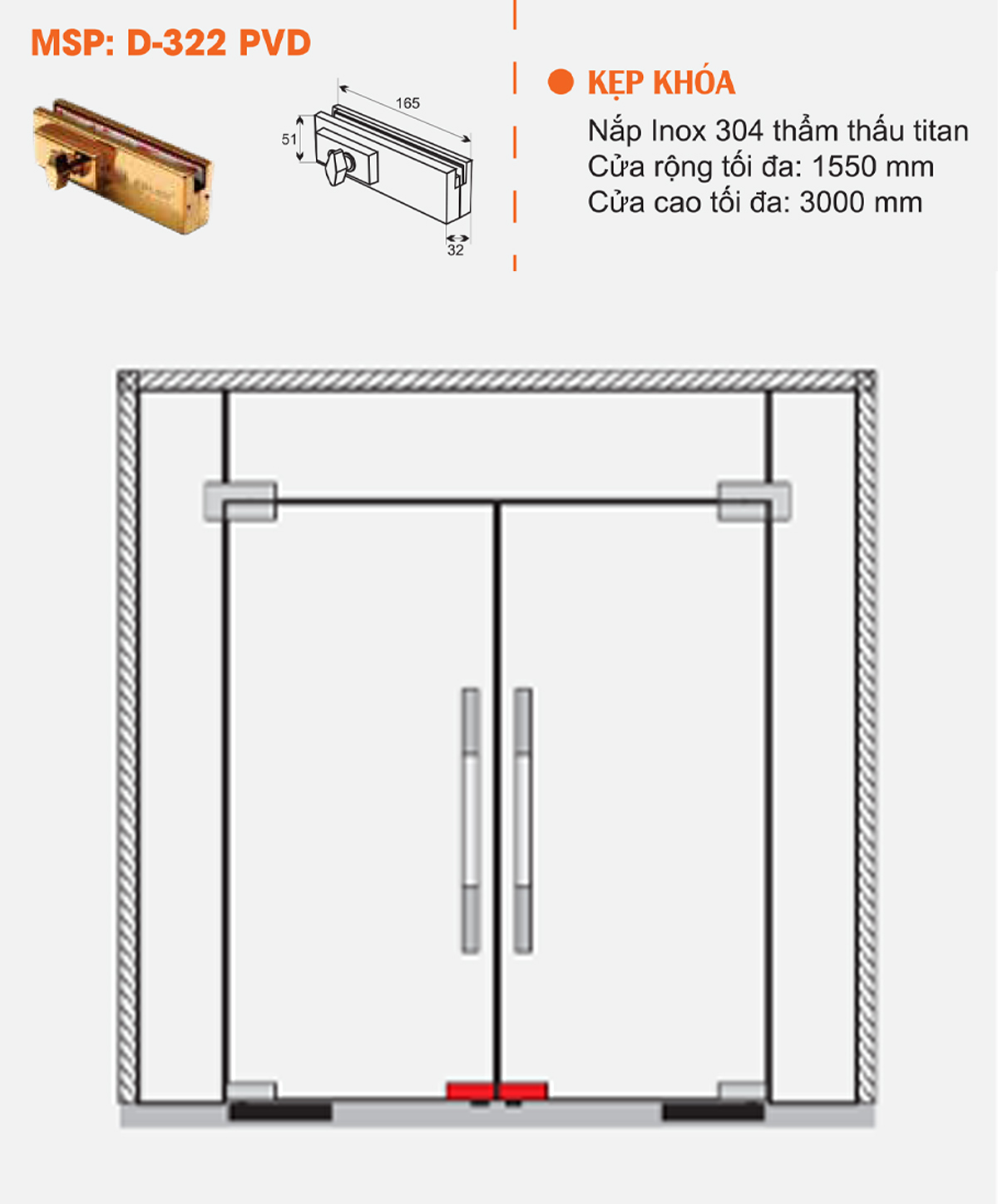 MSP: D-322 PVD

165

51

32

KẸP KHÓA

Nắp Inox 304 thẩm thấu titan
Cửa rộng tối đa: 1550 mm
Cửa cao tối đa: 3000 mm