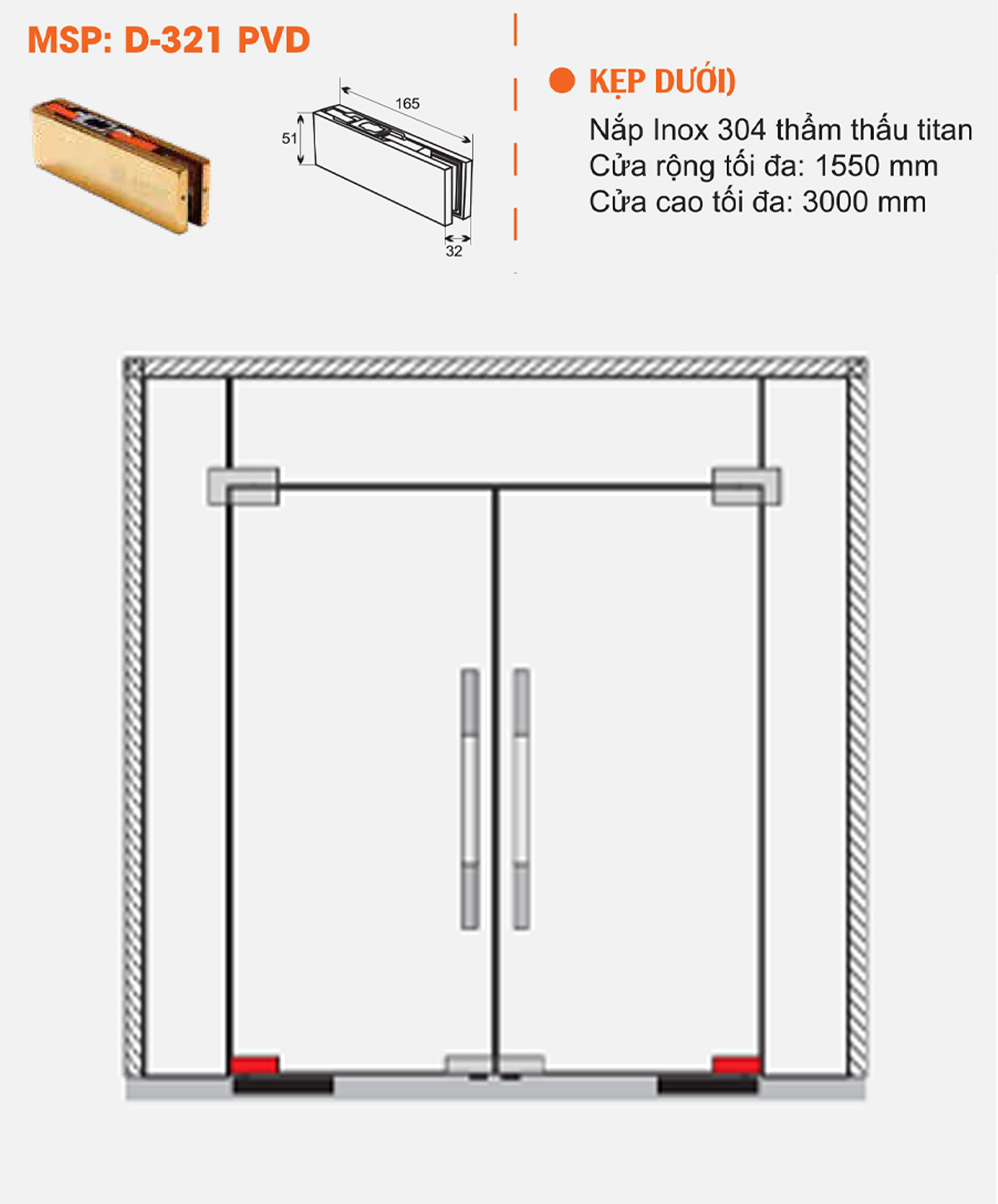 MSP: D-321 PVD

165

51

32

KẸP DƯỚI)

Nắp Inox 304 thẩm thấu titan
Cửa rộng tối đa: 1550 mm
Cửa cao tối đa: 3000 mm