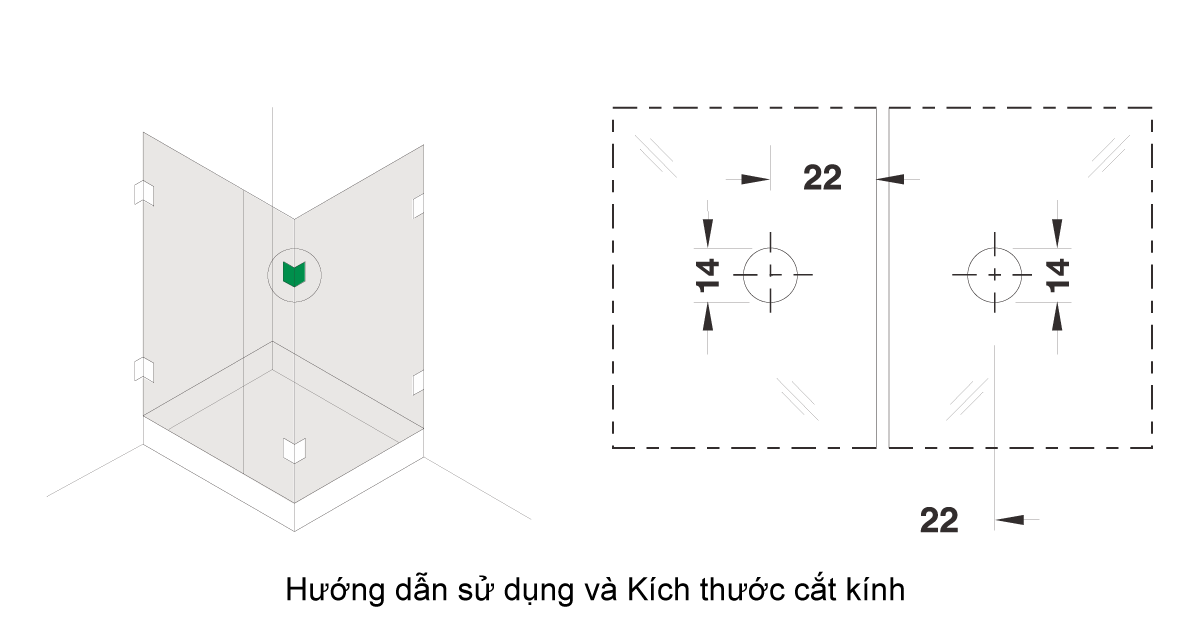 22

14

14

22

Hướng dẫn sử dụng và Kích thước cắt kính