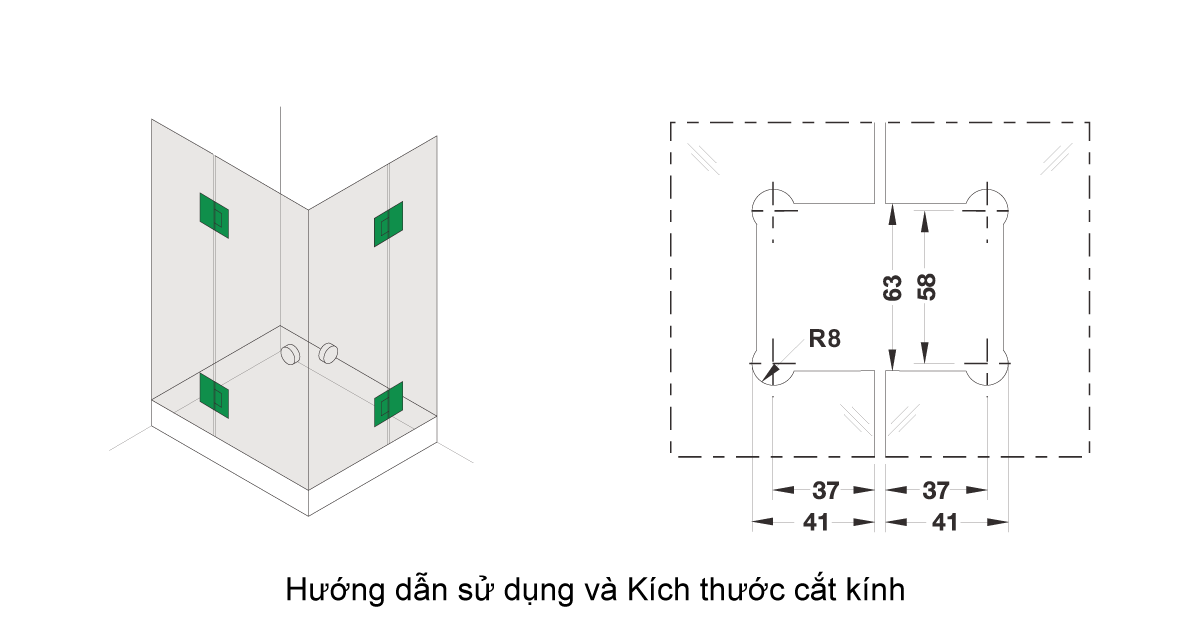 63
58
R8
37
37
41
41

Hướng dẫn sử dụng và Kích thước cắt kính