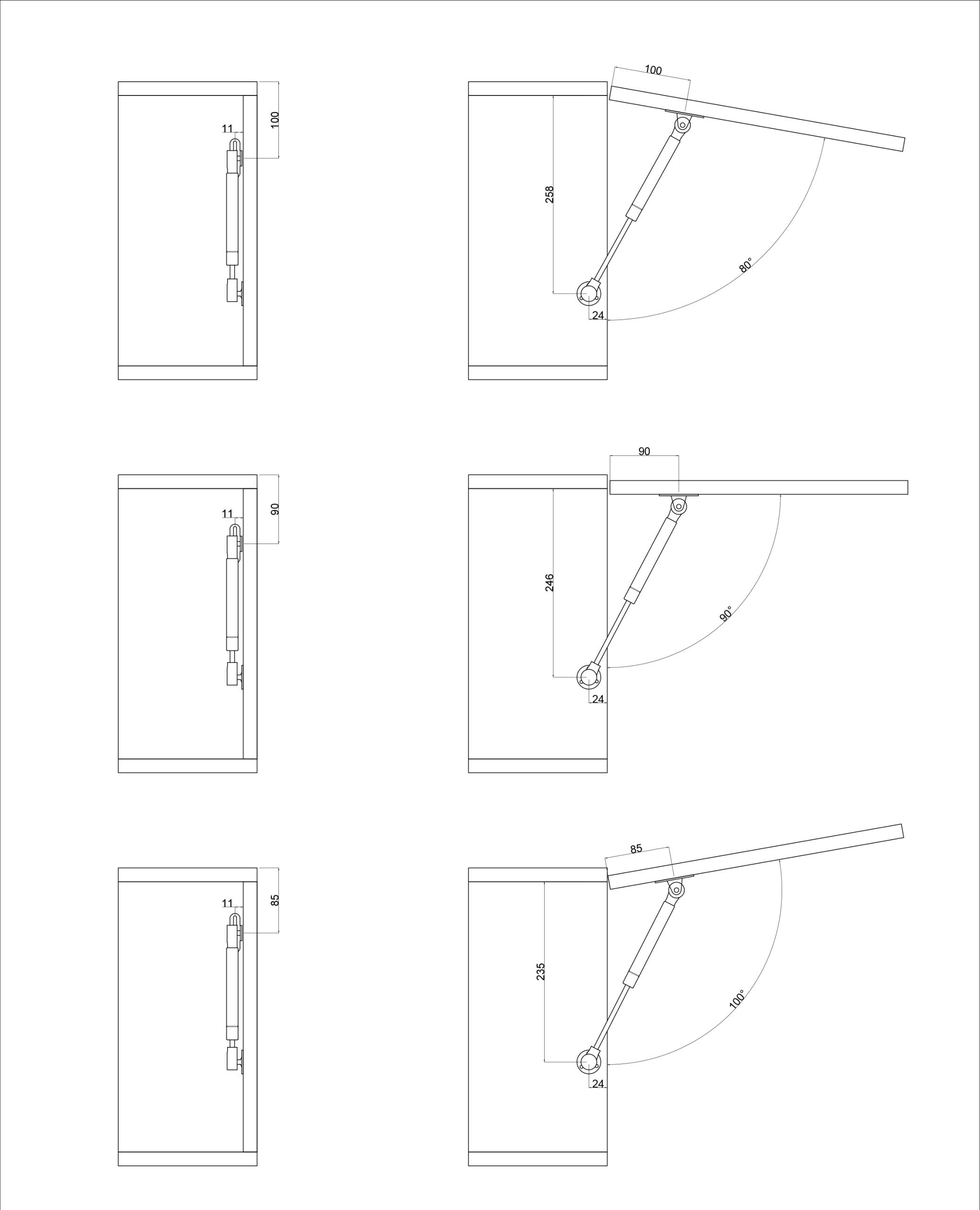 11
100
100
258
80°
24

11
90
90
246
90°
24

11
85
85
235
100°
24